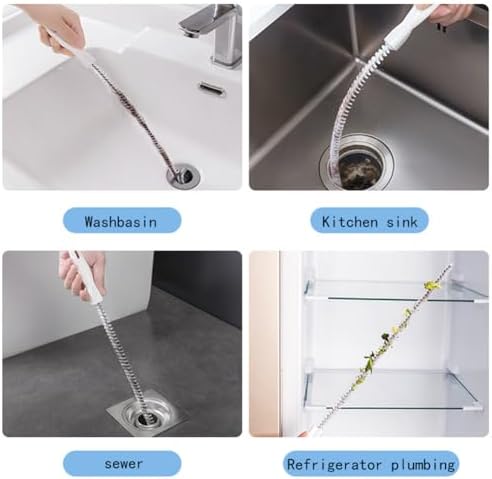 Washbasin

Kitchen sink

sewer

Refrigerator plumbing