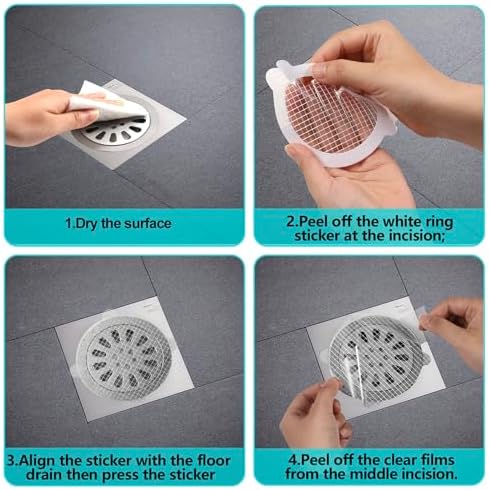 1.Dry the surface

2.Peel off the white ring sticker at the incision;

3.Align the sticker with the floor drain then press the sticker

4.Peel off the clear films from the middle incision.