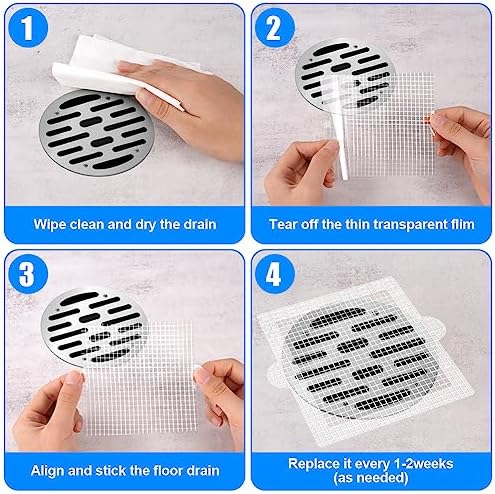 1
Wipe clean and dry the drain

2
Tear off the thin transparent flim

3
Align and stick the floor drain

4
Replace it every 1-2weeks (as needed)