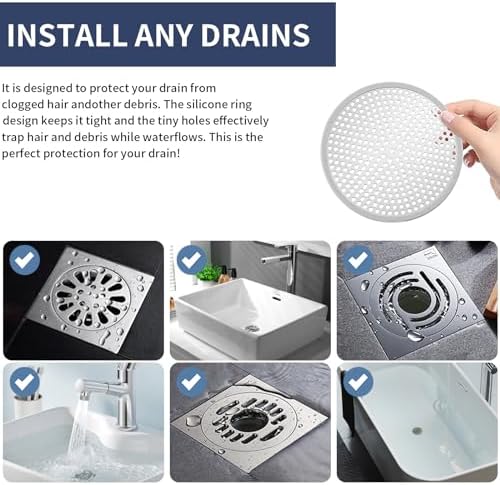 INSTALL ANY DRAINS

It is designed to protect your drain from clogged hair andother debris. The silicone ring design keeps it tight and the tiny holes effectively trap hair and debris while waterflows. This is the perfect protection for your drain!