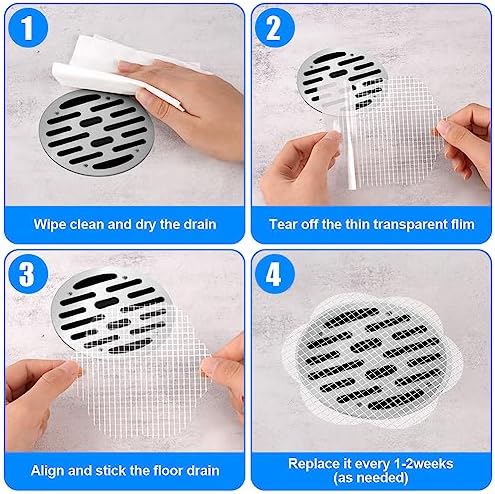 1

Wipe clean and dry the drain

2

Tear off the thin transparent flim

3

Align and stick the floor drain

4

Replace it every 1-2weeks (as needed)