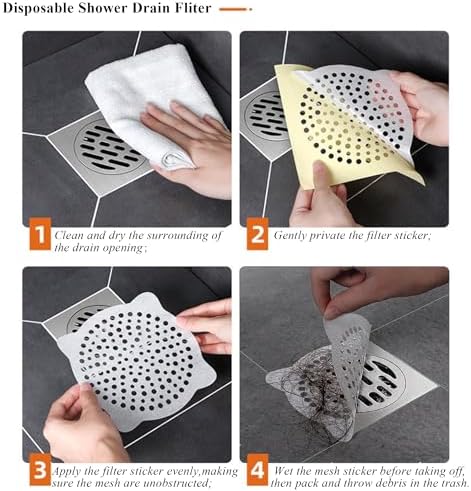 Disposable Shower Drain Fliter

1 Clean and dry the surrounding of the drain opening;

2 Gently private the filter sticker;

3 Apply the filter sticker evenly,making sure the mesh are unobstructed;

4 Wet the mesh sticker before taking off, then pack and throw debris in the trash.