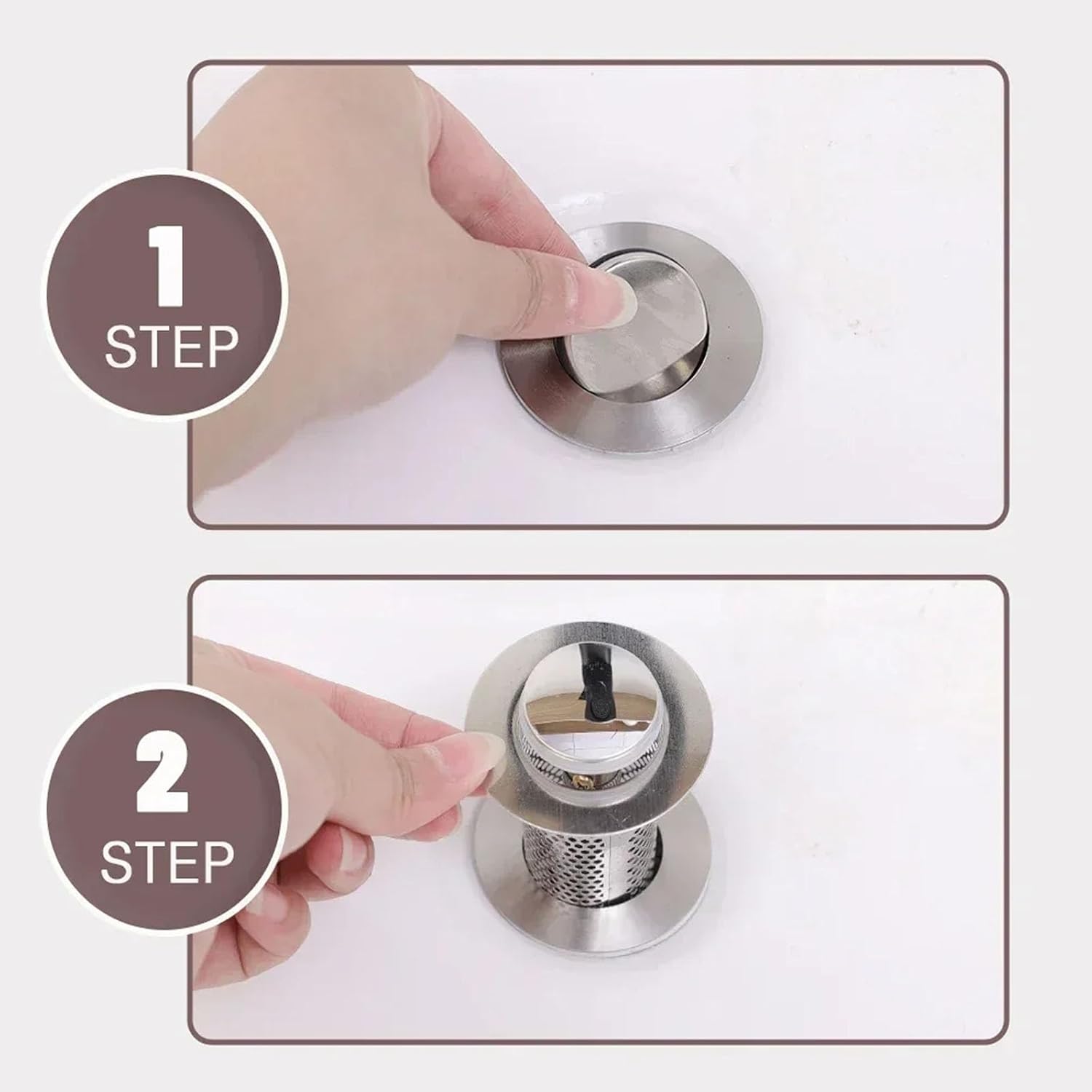 1
STEP

2
STEP