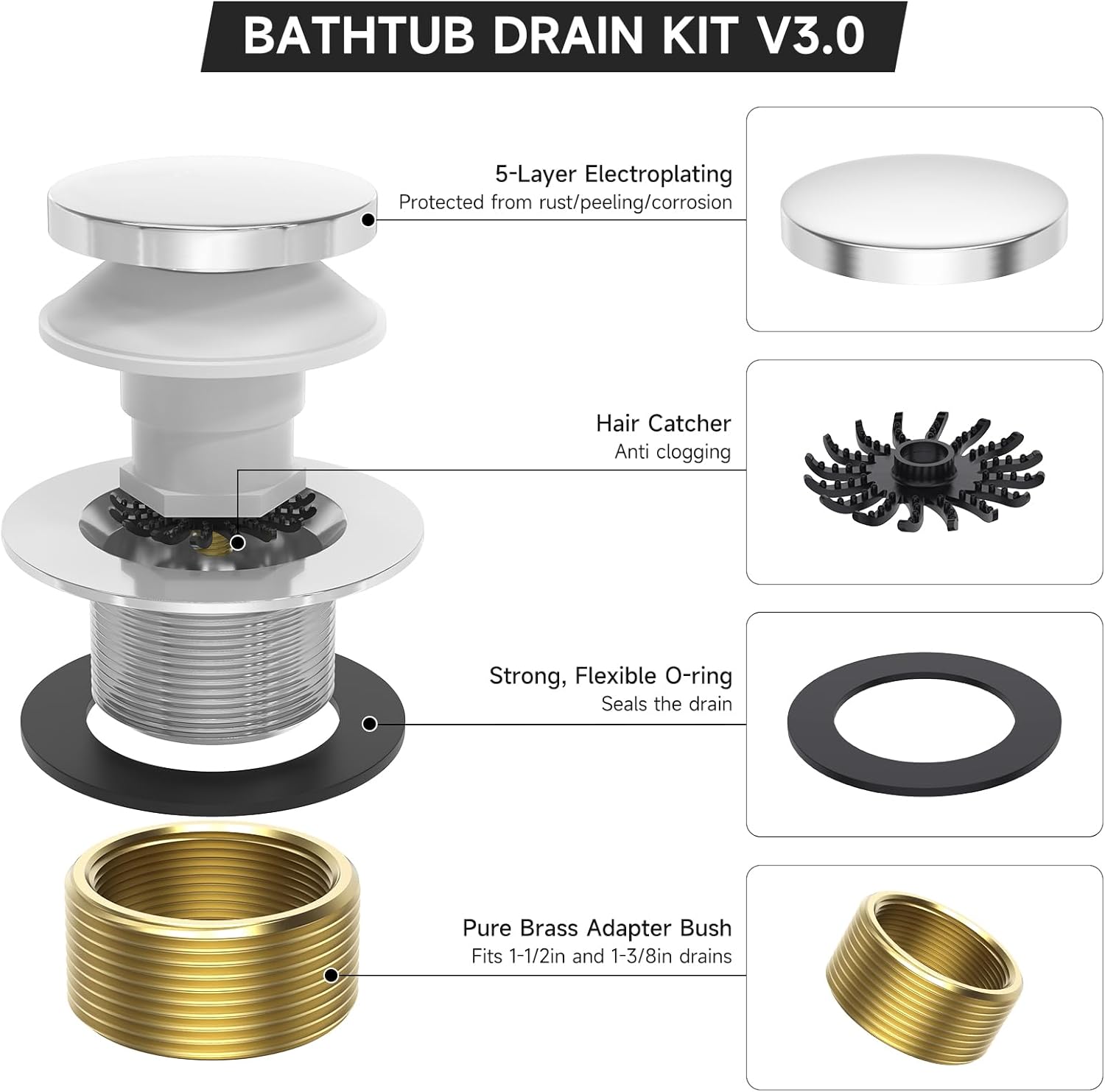 BATHTUB DRAIN KIT V3.0

5-Layer Electroplating
Protected from rust/peeling/corrosion

Hair Catcher
Anti clogging

Strong, Flexible O-ring
Seals the drain

Pure Brass Adapter Bush
Fits 1-1/2in and 1-3/8in drains