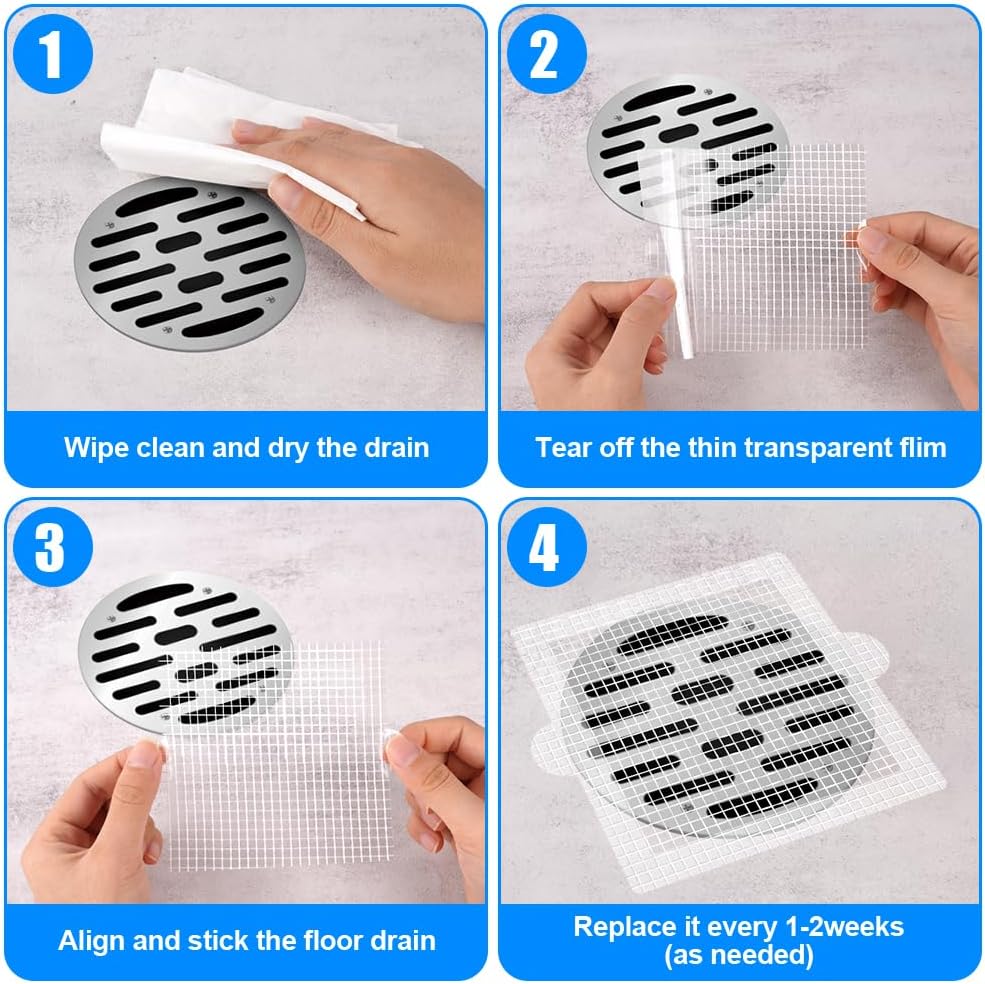 1

Wipe clean and dry the drain

2

Tear off the thin transparent flim

3

Align and stick the floor drain

4

Replace it every 1-2weeks (as needed)