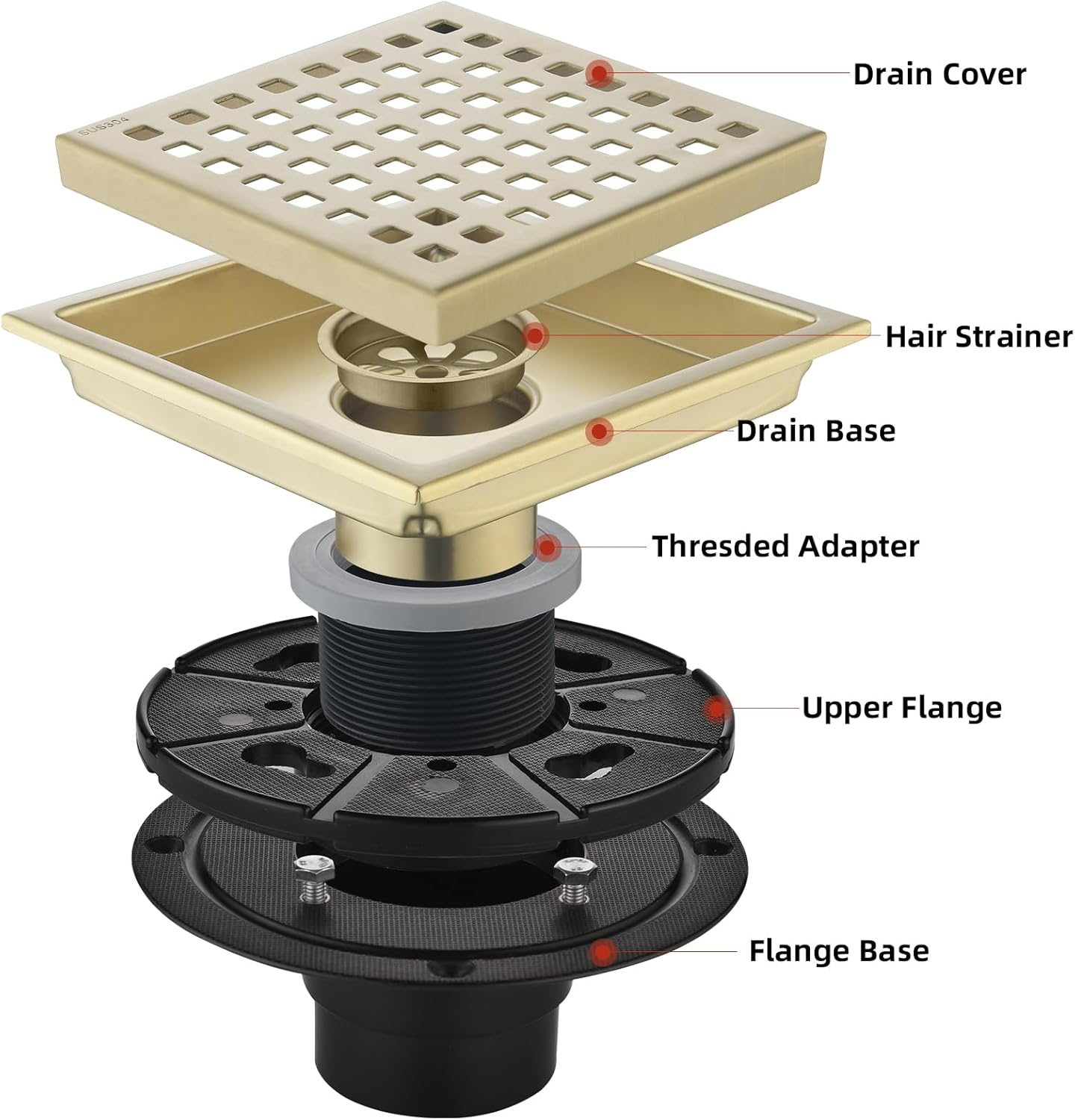 SUS304

Drain Cover

Hair Strainer

Drain Base

Thresded Adapter

Upper Flange

Flange Base