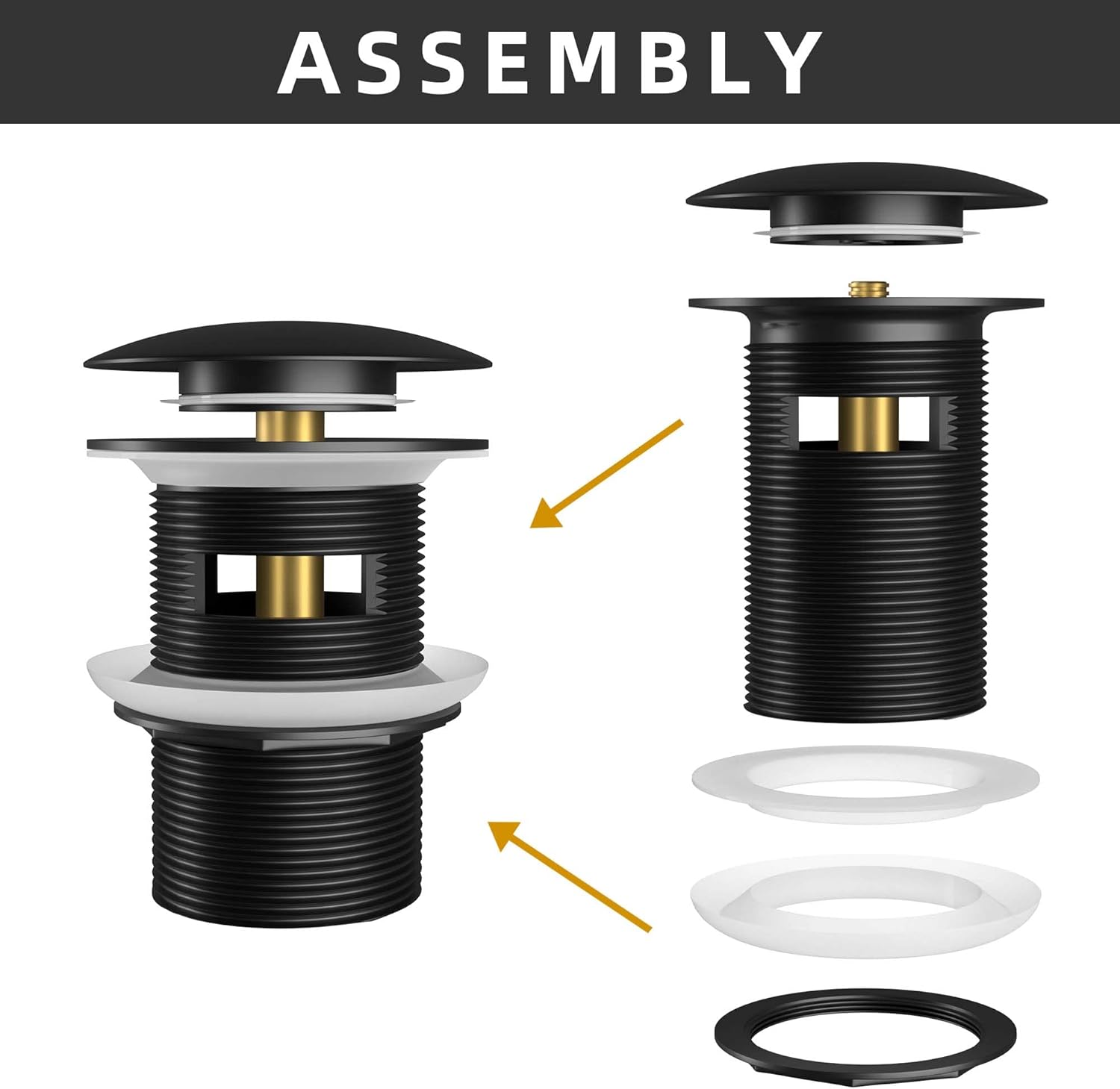 ASSEMBLY