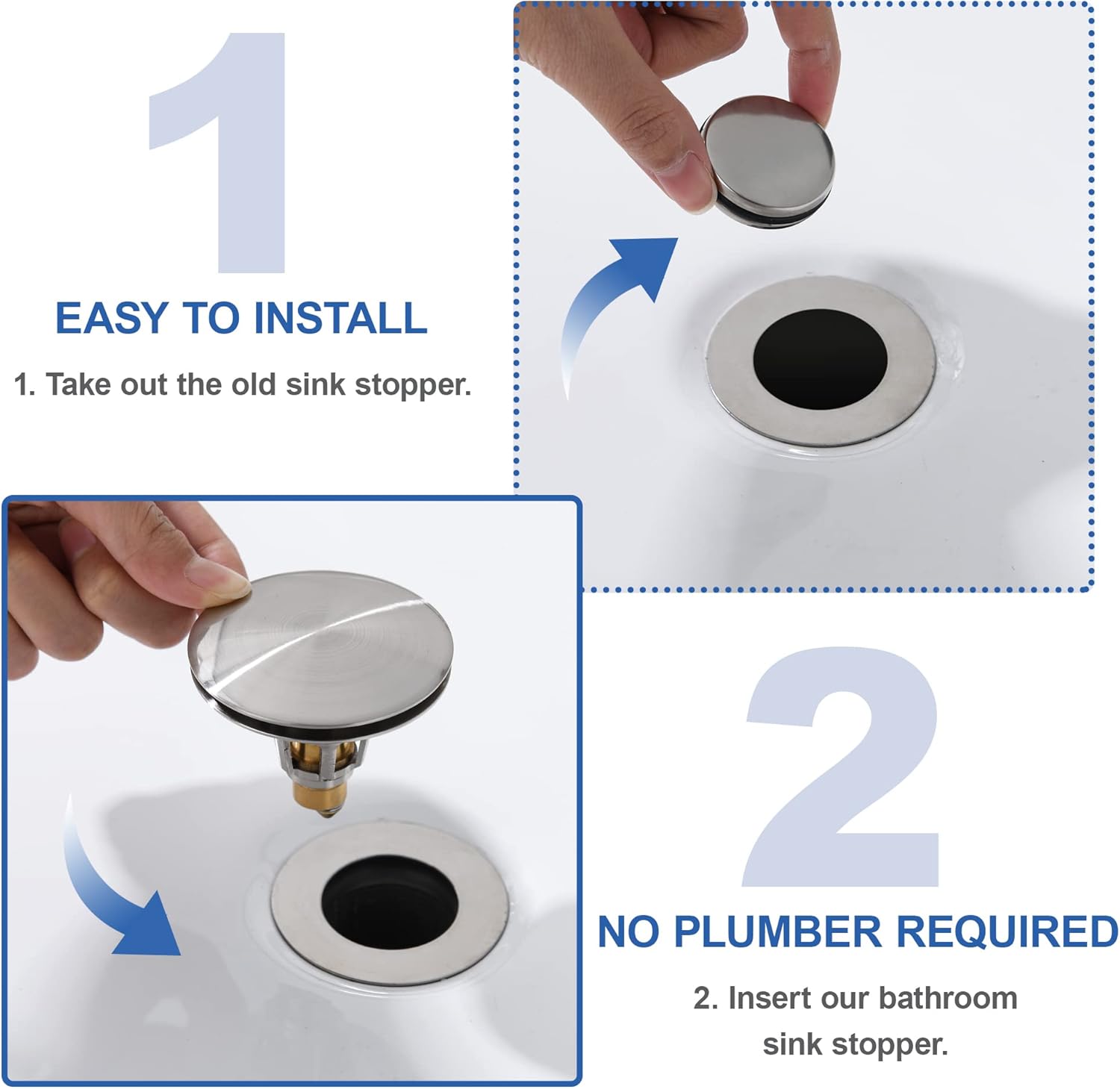 1

EASY TO INSTALL

1. Take out the old sink stopper.

2

NO PLUMBER REQUIRED

2. Insert our bathroom sink stopper.