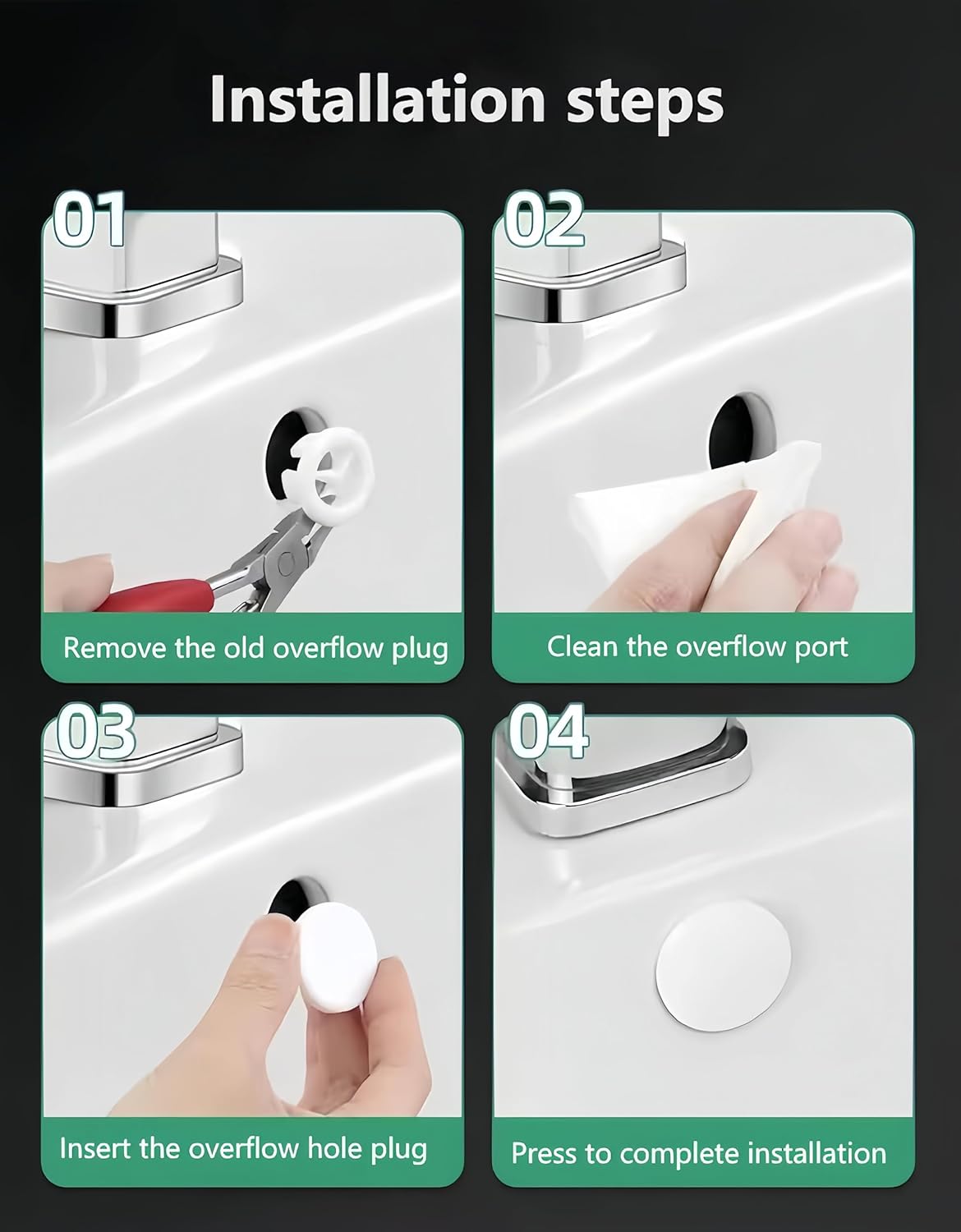 Installation steps

01

Remove the old overflow plug

02

Clean the overflow port

03

Insert the overflow hole plug

04

Press to complete installation