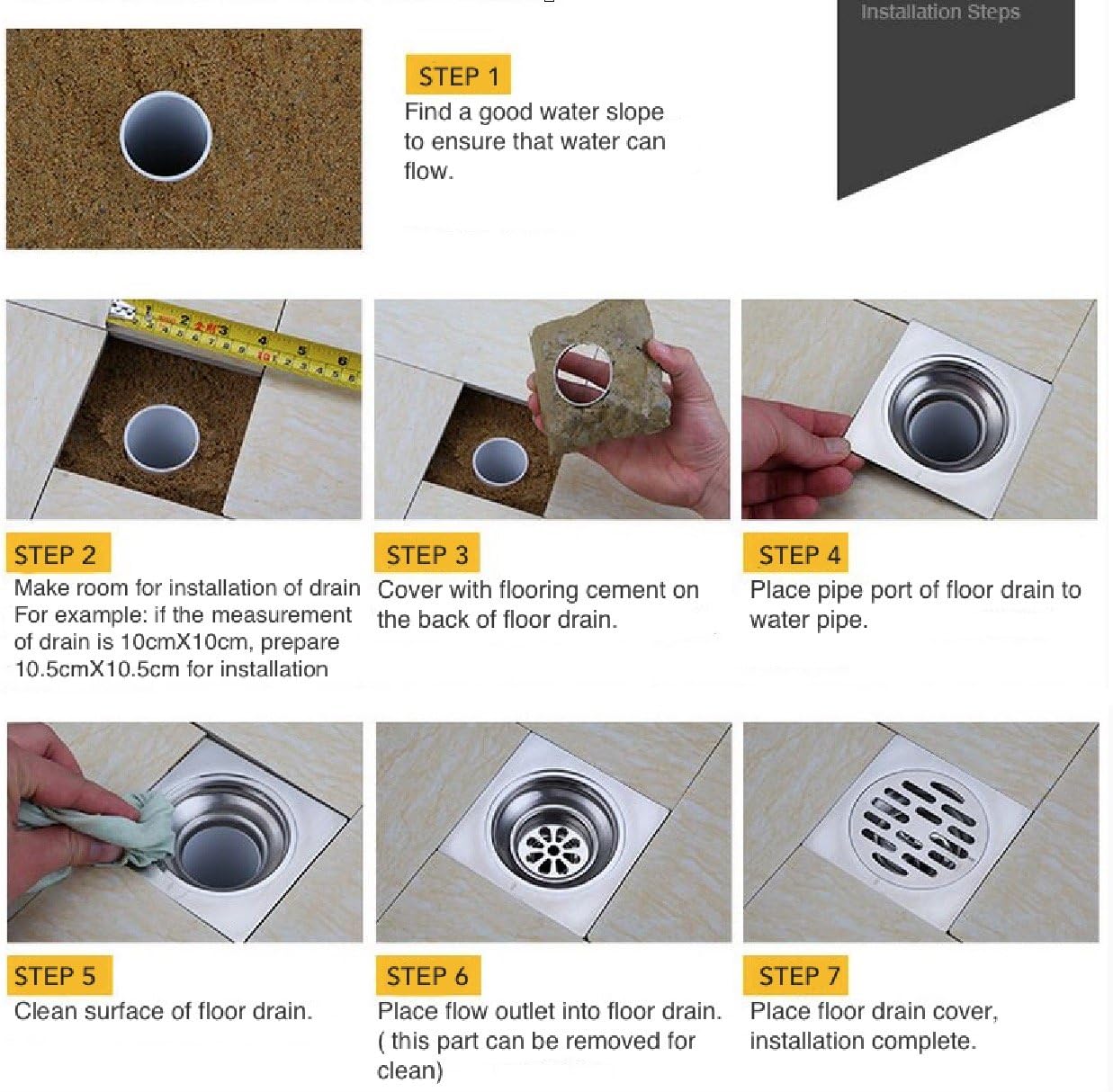 Installation Steps

STEP 1
Find a good water slope to ensure that water can flow.

STEP 2
Make room for installation of drain For example: if the measurement of drain is 10cmX10cm, prepare 10.5cmX10.5cm for installation

STEP 3
Cover with flooring cement on the back of floor drain.

STEP 4
Place pipe port of floor drain to water pipe.

STEP 5
Clean surface of floor drain.

STEP 6
Place flow outlet into floor drain. ( this part can be removed for clean)

STEP 7
Place floor drain cover, installation complete.