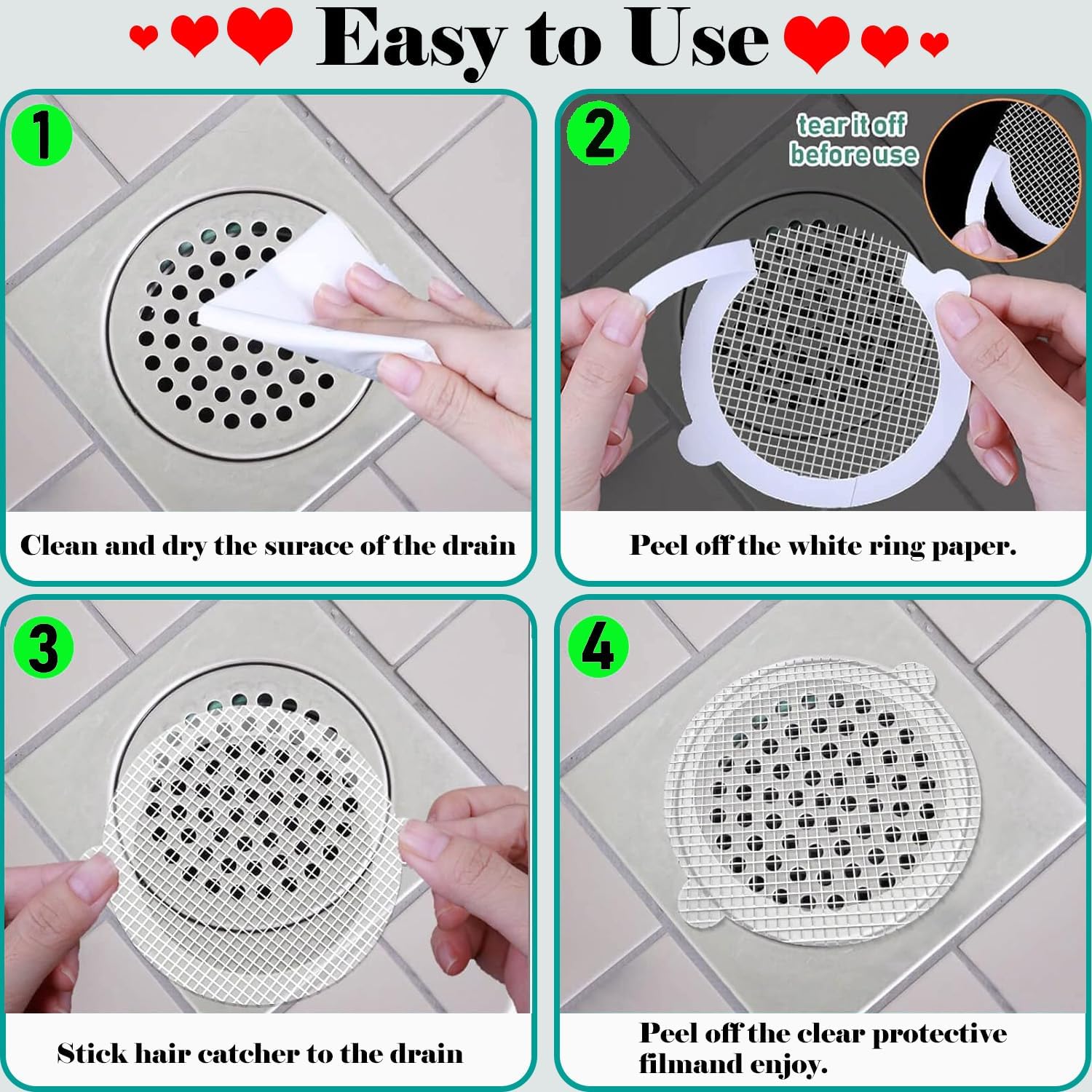 Easy to Use

1

Clean and dry the surace of the drain

2

tear it off before use

Peel off the white ring paper.

3

Stick hair catcher to the drain

4

Peel off the clear protective filmand enjoy.