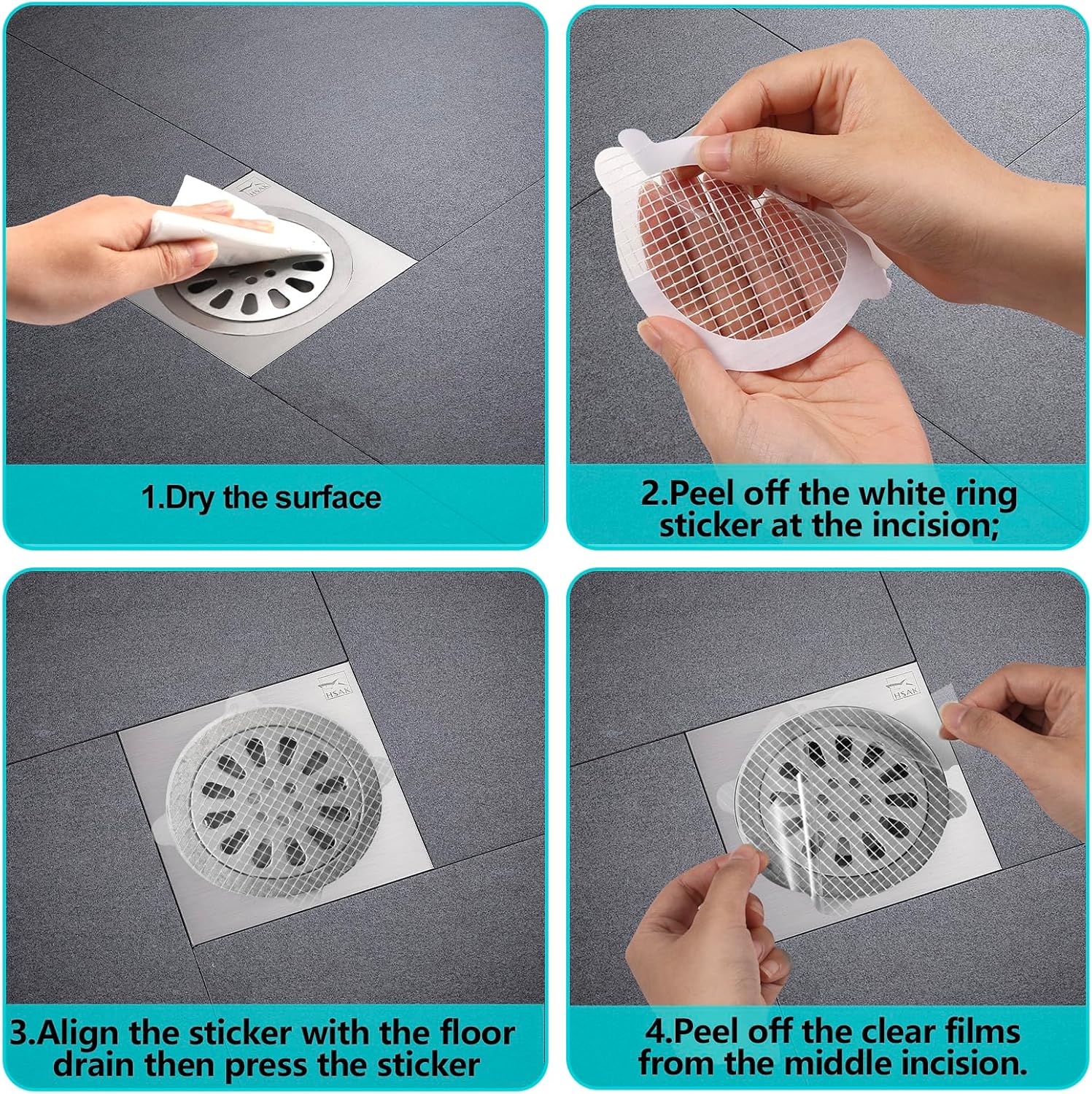 HSAK

1.Dry the surface

2.Peel off the white ring sticker at the incision;

HSAK

3.Align the sticker with the floor drain then press the sticker

HSAK

4.Peel off the clear films from the middle incision.